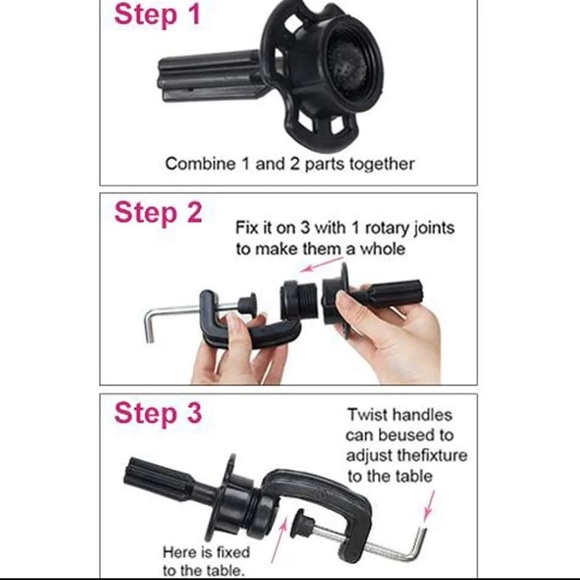 Step 1

Combine 1 and 2 parts together

Step 2

Fix it on 3 with 1 rotary joints to make them a whole

Step 3

Twist handles can beused to adjust thefixture to the table

Here is fixed to the table.